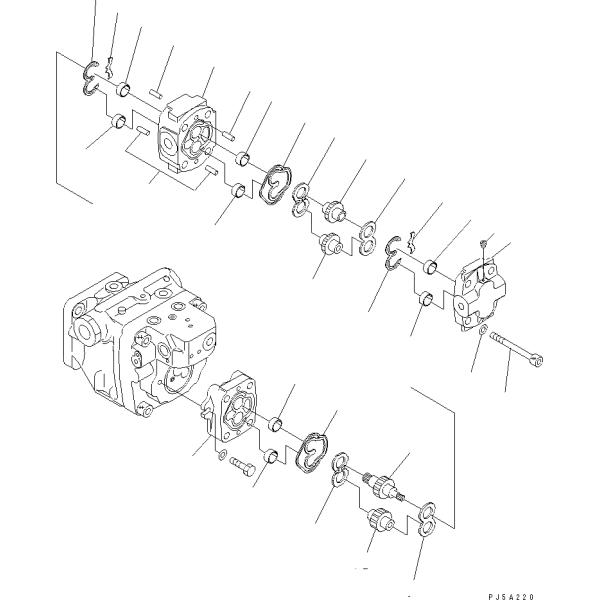 PJSA220