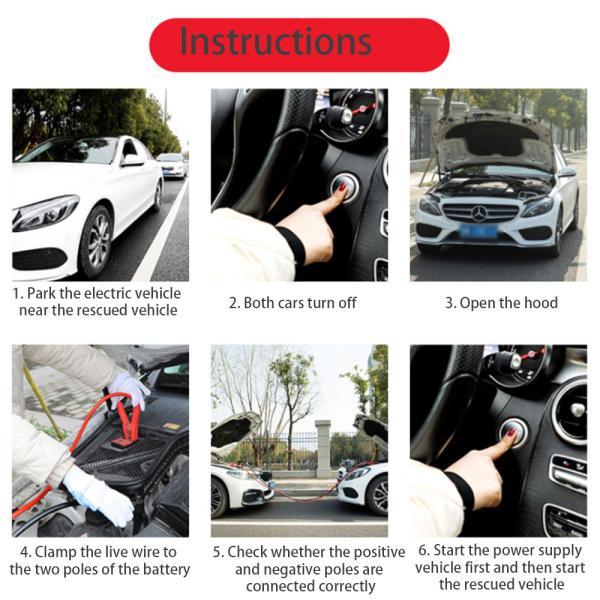 Instructions

1. Park the electric vehicle near the rescued vehicle

2. Both cars turn off

3. Open the hood

4. Clamp the live wire to the two poles of the battery

5. Check whether the positive and negative poles are connected correctly

6. Start the power supply vehicle first and then start the rescued vehicle