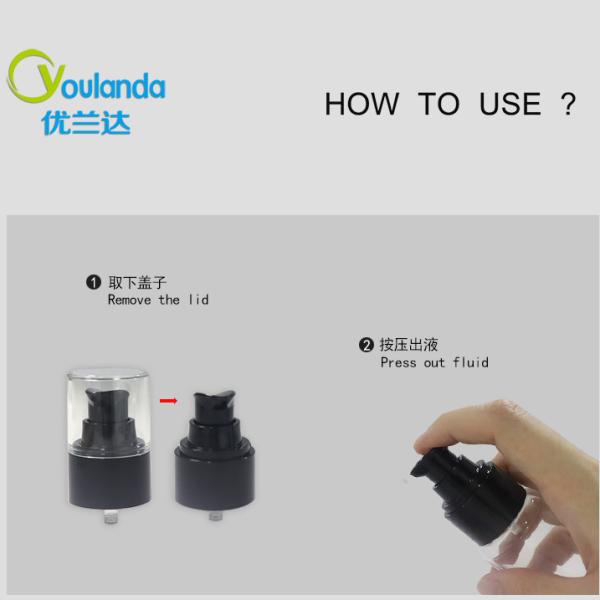 Youlanda
优兰达

HOW TO USE ?

❶ 取下盖子
Remove the lid

❷ 按压出液
Press out fluid