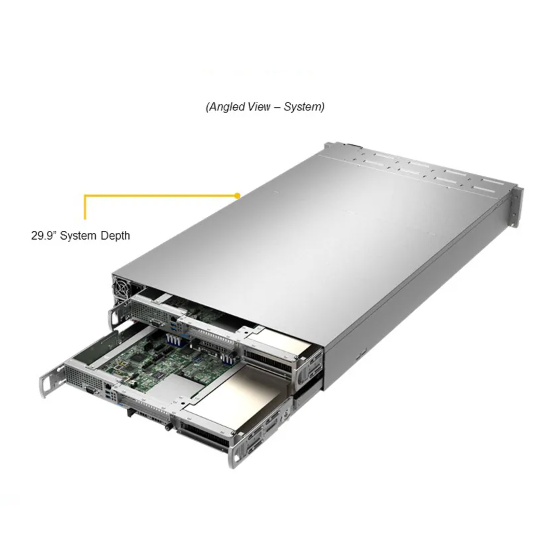 (Angled View – System)

29.9" System Depth