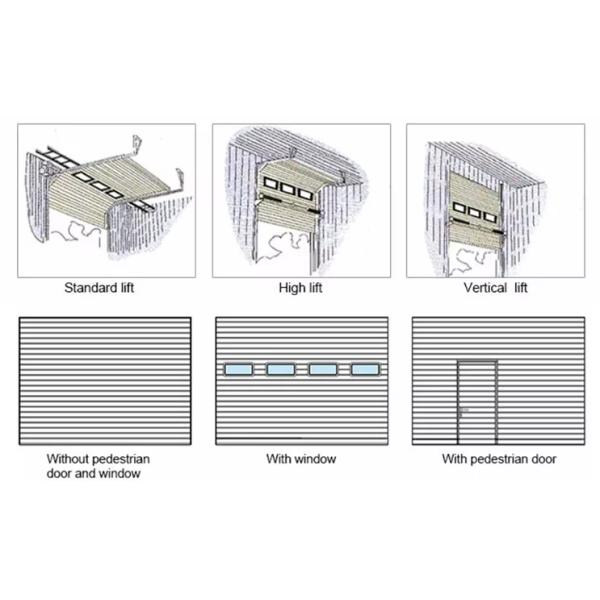 Standard lift

High lift

Vertical lift

Without pedestrian door and window

With window

With pedestrian door