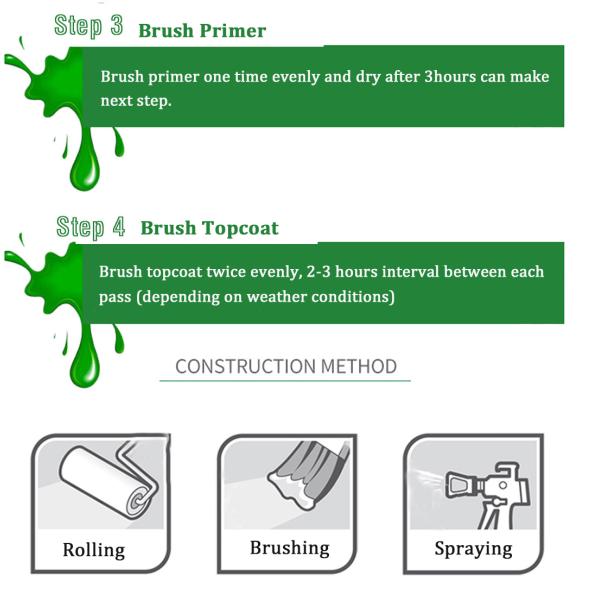 Step 3 Brush Primer

Brush primer one time evenly and dry after 3hours can make next step.

Step 4 Brush Topcoat

Brush topcoat twice evenly, 2-3 hours interval between each pass (depending on weather conditions)

CONSTRUCTION METHOD

Rolling

Brushing

Spraying