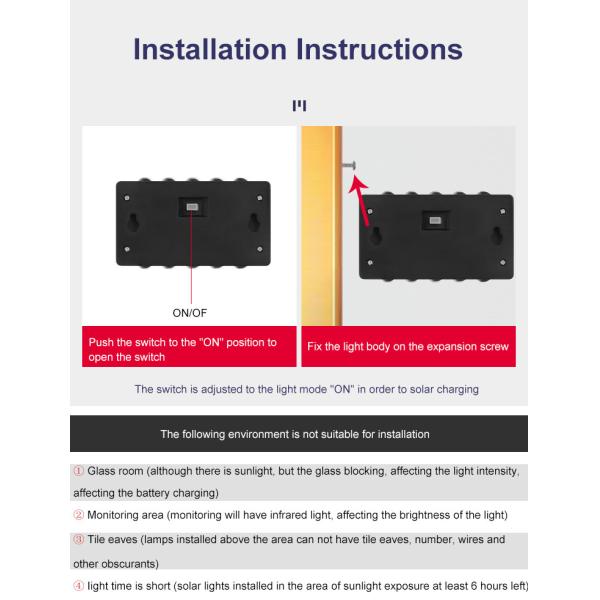 Installation Instructions

ON/OF

Push the switch to the "ON" position to open the switch

Fix the light body on the expansion screw

The switch is adjusted to the light mode "ON" in order to solar charging

The following environment is not suitable for installation

① Glass room (although there is sunlight, but the glass blocking, affecting the light intensity, affecting the battery charging)

② Monitoring area (monitoring will have infrared light, affecting the brightness of the light)

③ Tile eaves (lamps installed above the area can not have tile eaves, number, wires and other obscurants)

④ light time is short (solar lights installed in the area of sunlight exposure at least 6 hours left)