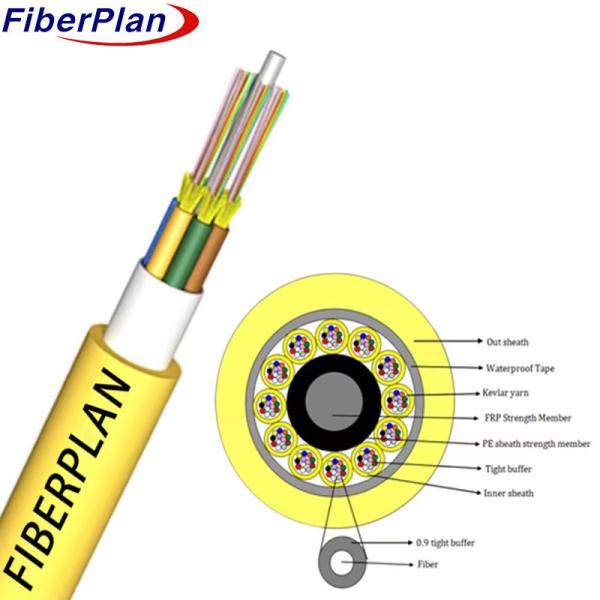 FiberPlan

FIBERPLAN

Out sheath
Waterproof Tape
Kevlar yarn
FRP Strength Member
PE sheath strength member
Tight buffer
Inner sheath
0.9 tight buffer
Fiber