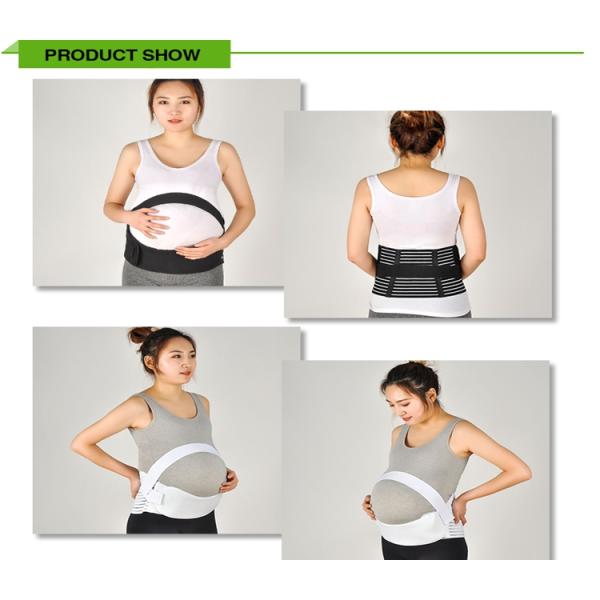 PRODUCT SHOW