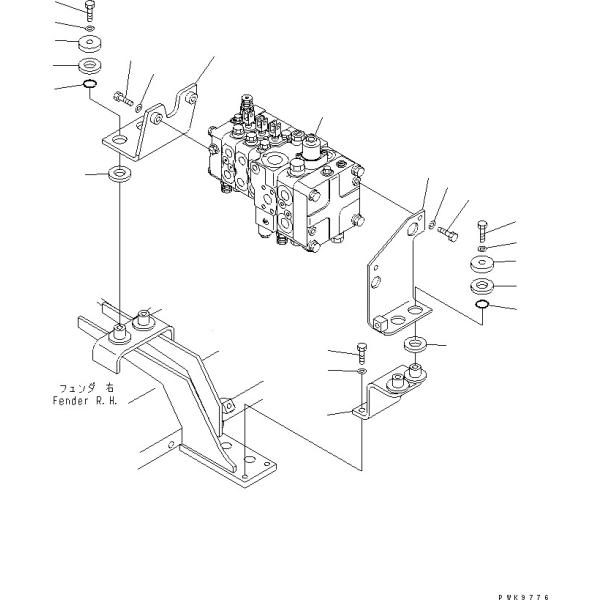 フェンダ 右
Fender R.H.

PWK9776