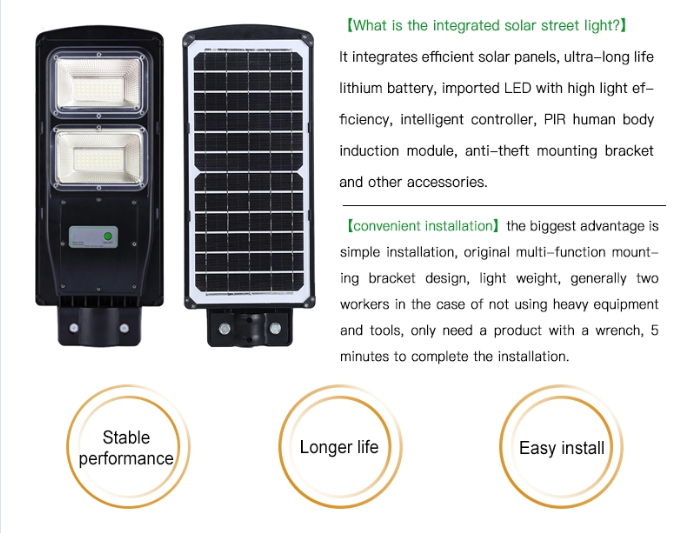 【What is the integrated solar street light?】

It integrates efficient solar panels, ultra-long life lithium battery, imported LED with high light efficiency, intelligent controller, PIR human body induction module, anti-theft mounting bracket and other accessories.

【convenient installation】 the biggest advantage is simple installation, original multi-function mounting bracket design, light weight, generally two workers in the case of not using heavy equipment and tools, only need a product with a wrench, 5 minutes to complete the installation.

Stable performance

Longer life

Easy install