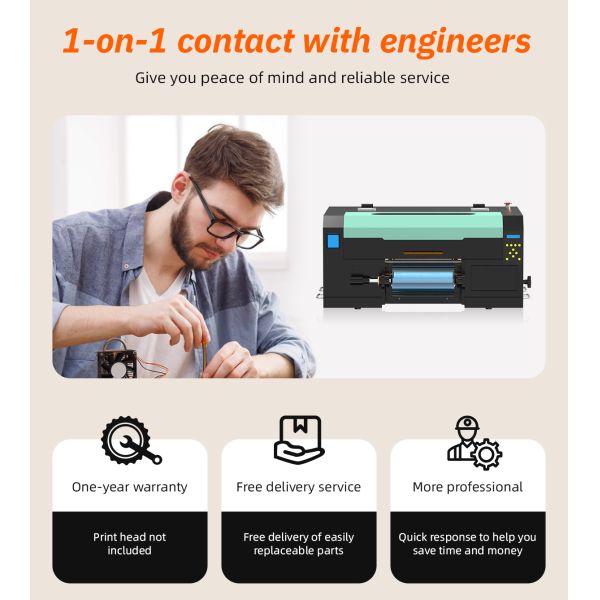 1-on-1 contact with engineers

Give you peace of mind and reliable service

One-year warranty

Print head not included

Free delivery service

Free delivery of easily replaceable parts

More professional

Quick response to help you save time and money