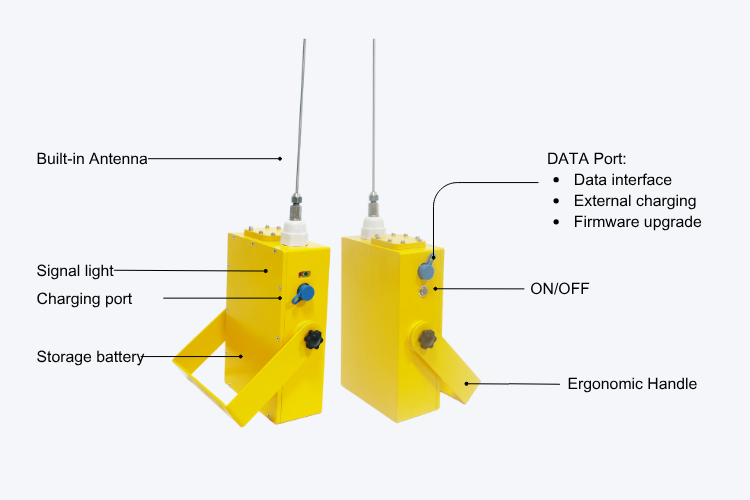 Built-in Antenna

Signal light

Charging port

Storage battery

DATA Port:
• Data interface
• External charging
• Firmware upgrade

ON/OFF

Ergonomic Handle