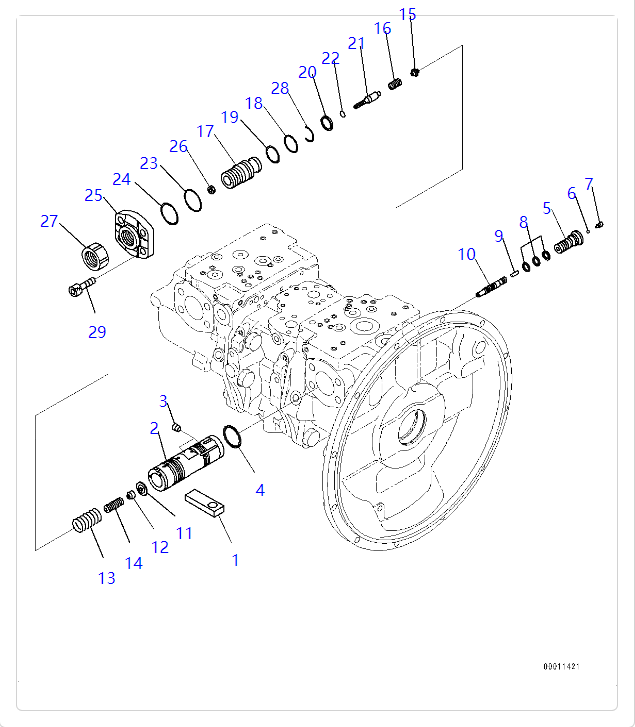 15
16
21
22
20
28
18
19
17
26
23
24
25
27
29
7
6
5
8
9
10
3
2
4
11
12
14
13
1
00011421