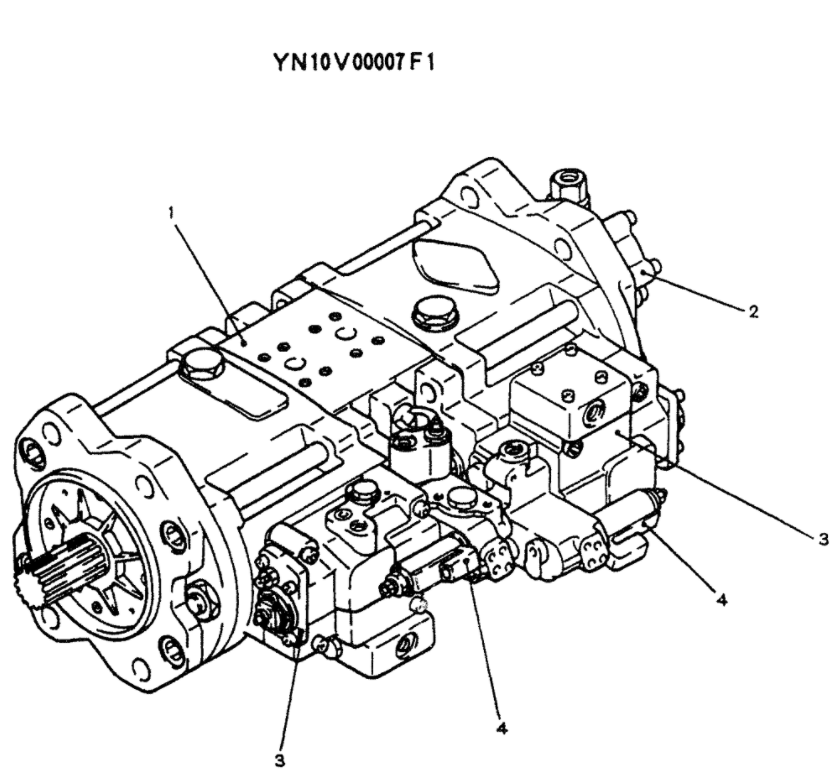 YN10V00007F1

1

2

3

4

4

3