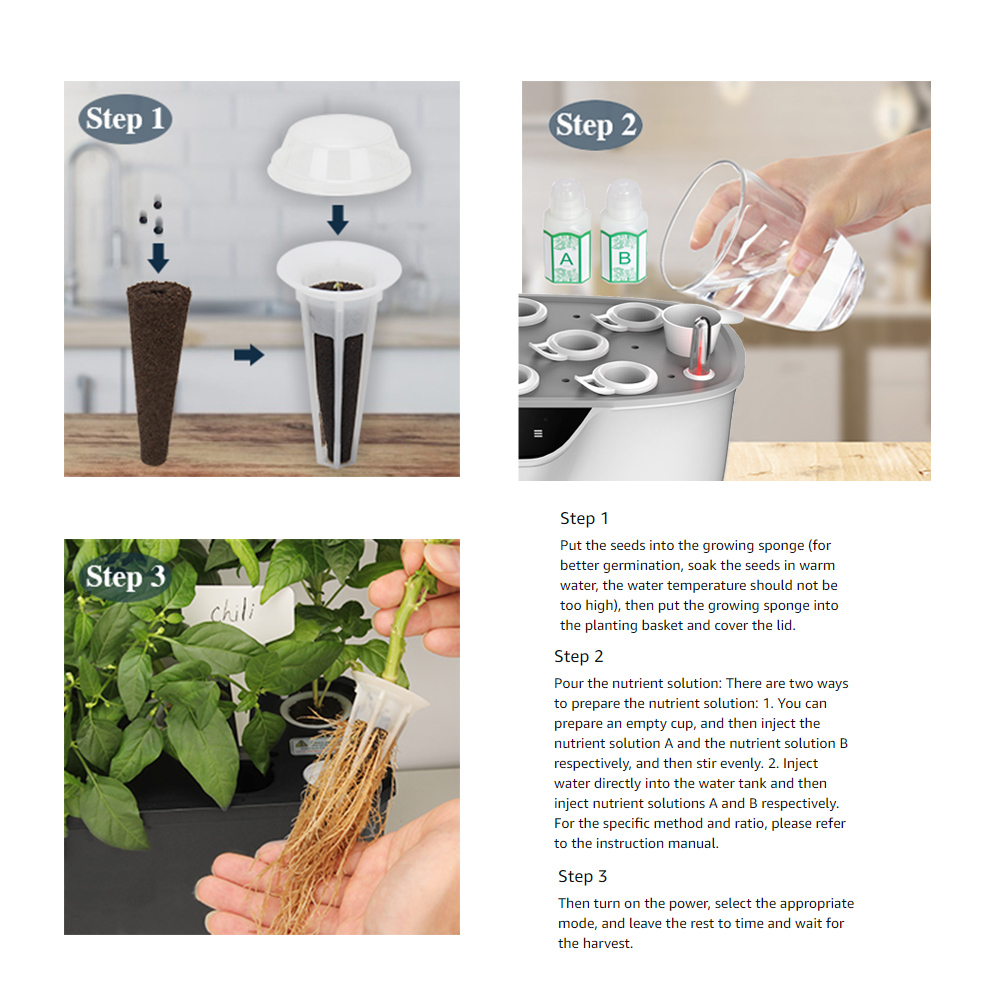 Step 1

Step 2

A

B

Step 3

Chili

Step 1
Put the seeds into the growing sponge (for better germination, soak the seeds in warm water, the water temperature should not be too high), then put the growing sponge into the planting basket and cover the lid.

Step 2
Pour the nutrient solution: There are two ways to prepare the nutrient solution: 1. You can prepare an empty cup, and then inject the nutrient solution A and the nutrient solution B respectively, and then stir evenly. 2. Inject water directly into the water tank and then inject nutrient solutions A and B respectively. For the specific method and ratio, please refer to the instruction manual.

Step 3
Then turn on the power, select the appropriate mode, and leave the rest to time and wait for the harvest.