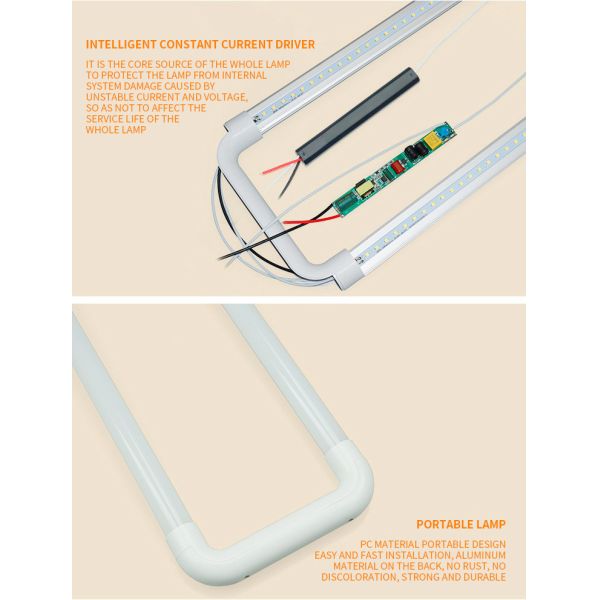 INTELLIGENT CONSTANT CURRENT DRIVER

IT IS THE CORE SOURCE OF THE WHOLE LAMP TO PROTECT THE LAMP FROM INTERNAL SYSTEM DAMAGE CAUSED BY UNSTABLE CURRENT AND VOLTAGE, SO AS NOT TO AFFECT THE SERVICE LIFE OF THE WHOLE LAMP

PORTABLE LAMP

PC MATERIAL PORTABLE DESIGN EASY AND FAST INSTALLATION, ALUMINUM MATERIAL ON THE BACK, NO RUST, NO DISCOLORATION, STRONG AND DURABLE