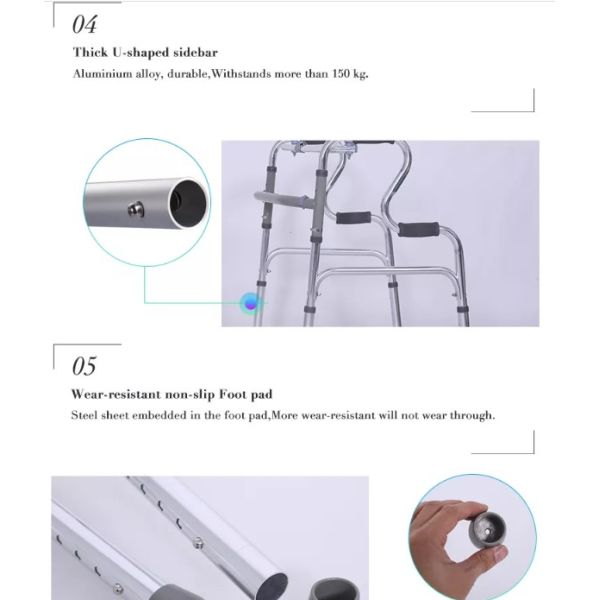 04

Thick U-shaped sidebar

Aluminium alloy, durable,Withstands more than 150 kg.

05

Wear-resistant non-slip Foot pad

Steel sheet embedded in the foot pad,More wear-resistant will not wear through.