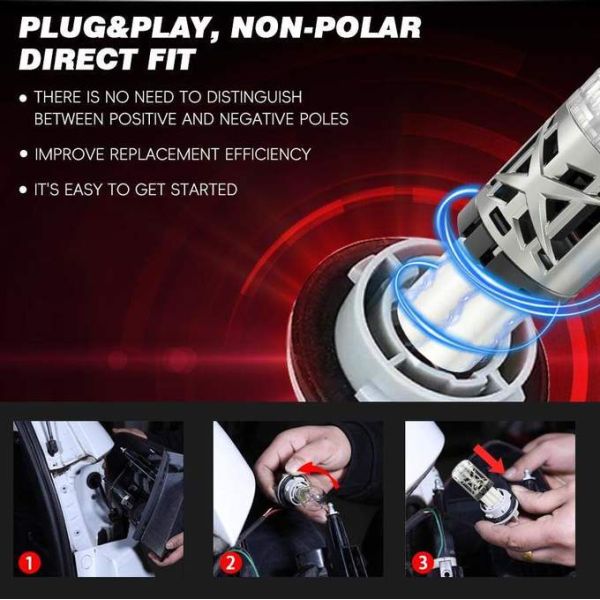 PLUG&PLAY, NON-POLAR DIRECT FIT

• THERE IS NO NEED TO DISTINGUISH BETWEEN POSITIVE AND NEGATIVE POLES

• IMPROVE REPLACEMENT EFFICIENCY

• IT'S EASY TO GET STARTED

1

2

3