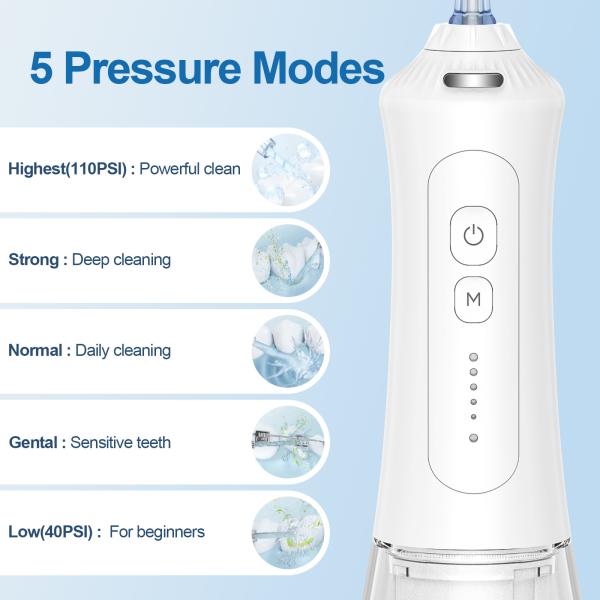 5 Pressure Modes

Highest(110PSI) : Powerful clean

Strong : Deep cleaning

Normal : Daily cleaning

Gental : Sensitive teeth

Low(40PSI) : For beginners

M