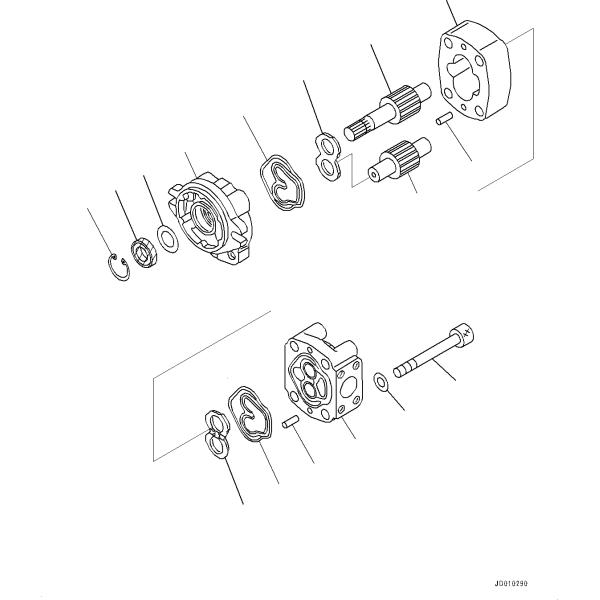 JD010290