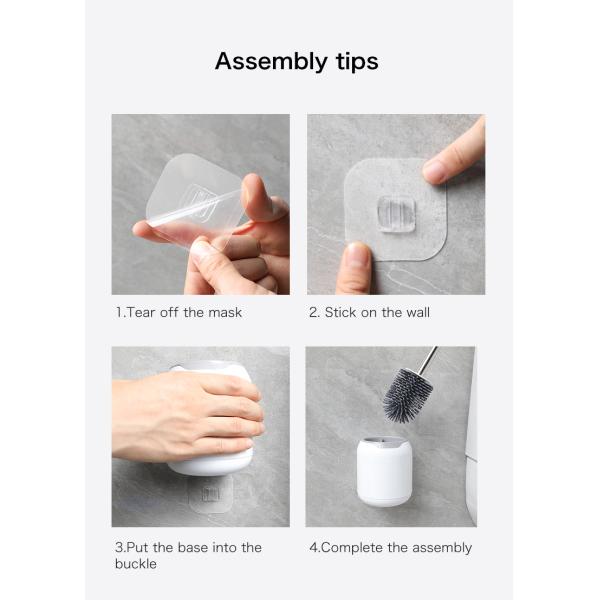 Assembly tips

1.Tear off the mask

2. Stick on the wall

3.Put the base into the buckle

4.Complete the assembly