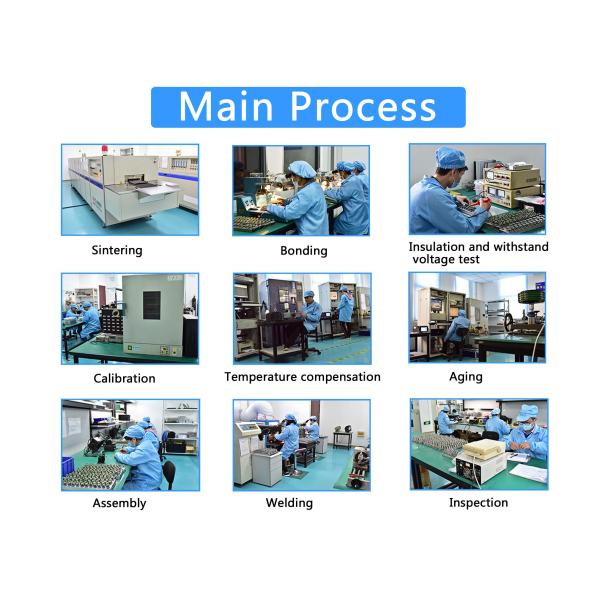 Main Process

Sintering

Bonding

Insulation and withstand voltage test

Calibration

Temperature compensation

Aging

Assembly

Welding

Inspection