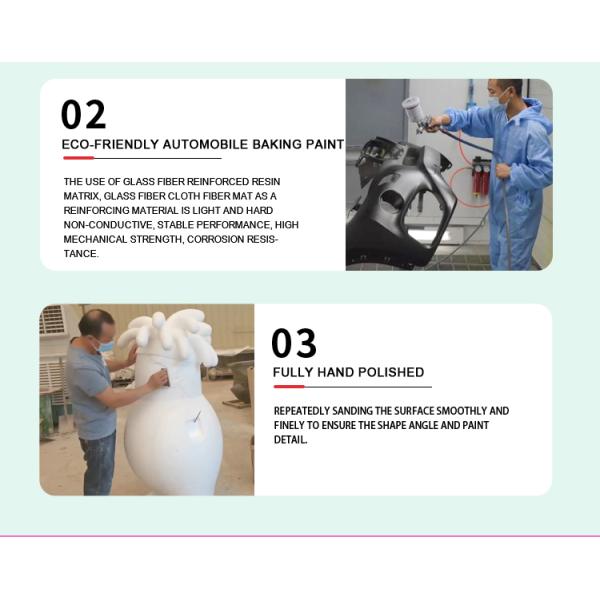 02

ECO-FRIENDLY AUTOMOBILE BAKING PAINT

THE USE OF GLASS FIBER REINFORCED RESIN MATRIX, GLASS FIBER CLOTH FIBER MAT AS A REINFORCING MATERIAL IS LIGHT AND HARD NON-CONDUCTIVE, STABLE PERFORMANCE, HIGH MECHANICAL STRENGTH, CORROSION RESISTANCE.

03

FULLY HAND POLISHED

REPEATEDLY SANDING THE SURFACE SMOOTHLY AND FINELY TO ENSURE THE SHAPE ANGLE AND PAINT DETAIL.