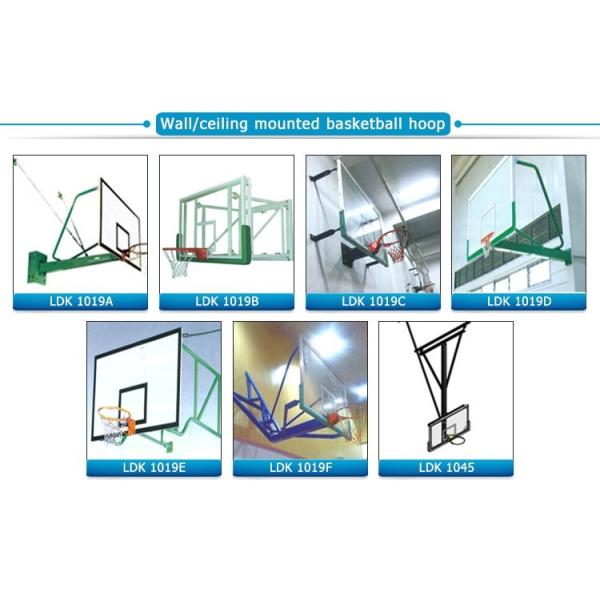 Wall/ceiling mounted basketball hoop

LDK 1019A

LDK 1019B

LDK 1019C

LDK 1019D

LDK 1019E

LDK 1019F

LDK 1045