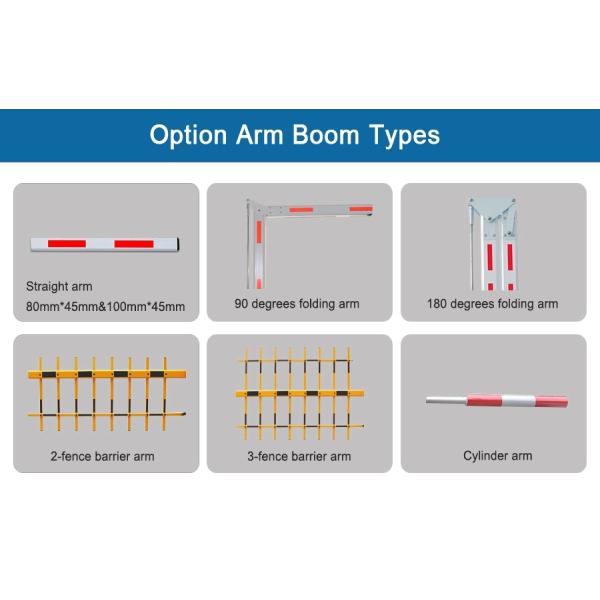 Option Arm Boom Types

Straight arm
80mm*45mm&100mm*45mm

90 degrees folding arm

180 degrees folding arm

2-fence barrier arm

3-fence barrier arm

Cylinder arm