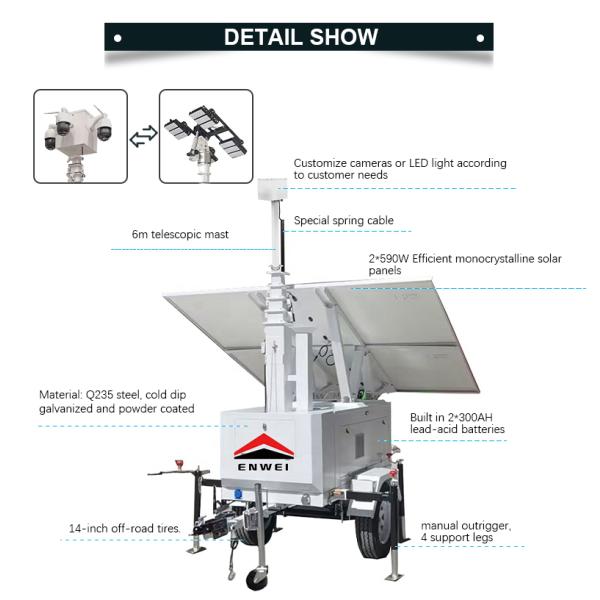 DETAIL SHOW

Customize cameras or LED light according to customer needs

Special spring cable

6m telescopic mast

2*590W Efficient monocrystalline solar panels

Material: Q235 steel, cold dip galvanized and powder coated

Built in 2*300AH lead-acid batteries

ENWEI

14-inch off-road tires.

manual outrigger, 4 support legs