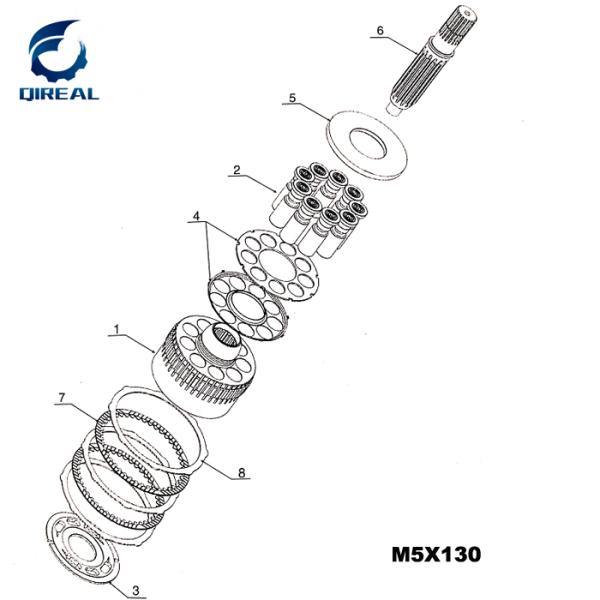 QIREAL

6

5

2

4

1

7

8

3

M5X130