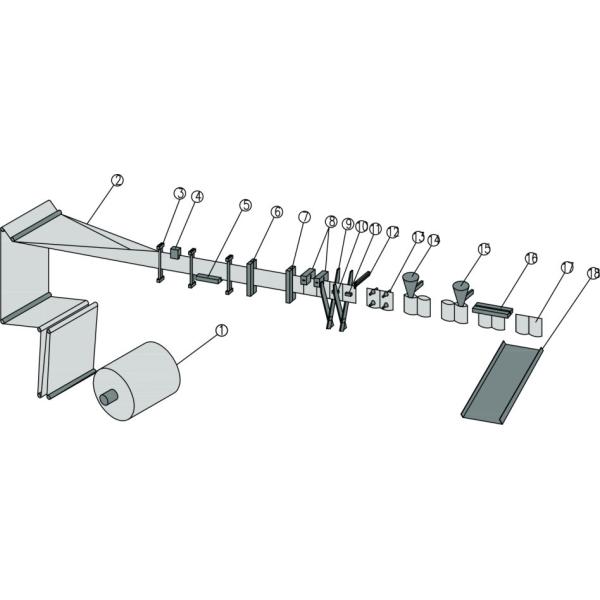 2
3
4
5
6
7
8
9
10
11
12
13
14
15
16
17
18
1