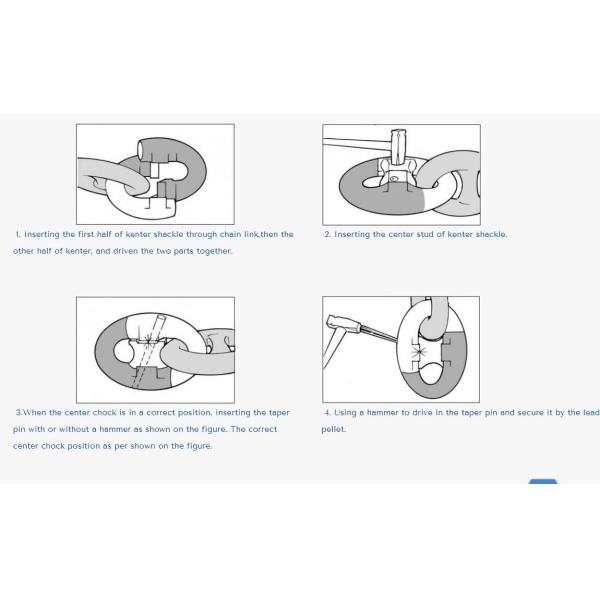 1. Inserting the first half of kenter shackle through chain link,then the other half of kenter, and driven the two parts together.

2. Inserting the center stud of kenter shackle.

3.When the center chock is in a correct position, inserting the taper pin with or without a hammer as shown on the figure. The correct center chock position as per shown on the figure.

4. Using a hammer to drive in the taper pin and secure it by the lead pellet.