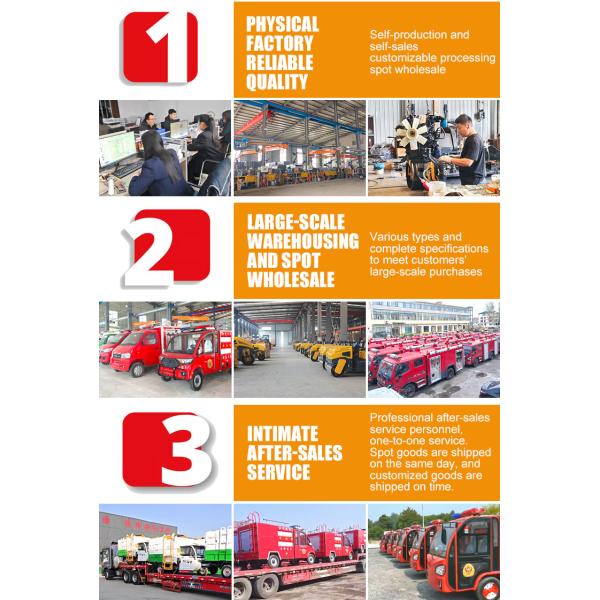 1

PHYSICAL FACTORY RELIABLE QUALITY

Self-production and self-sales customizable processing spot wholesale

2

LARGE-SCALE WAREHOUSING AND SPOT WHOLESALE

Various types and complete specifications to meet customers' large-scale purchases

3

INTIMATE AFTER-SALES SERVICE

Professional after-sales service personnel, one-to-one service. Spot goods are shipped on the same day, and customized goods are shipped on time.