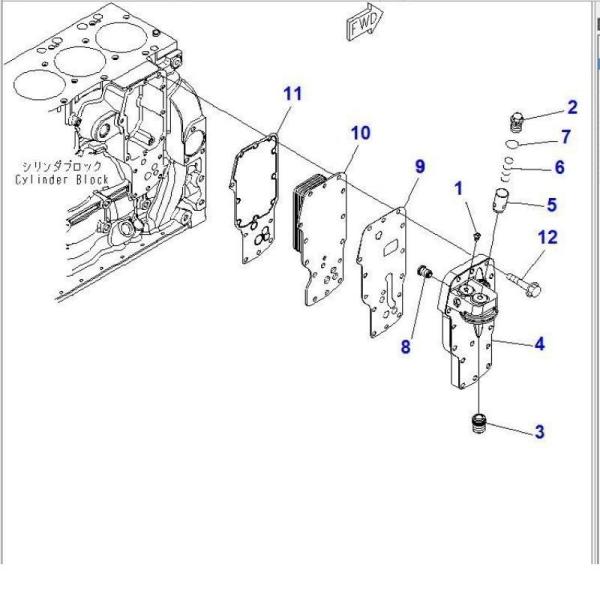 FWD

シリンダブロック
Cylinder Block

11

10

9

2

7

6

1

5

12

8

4

3