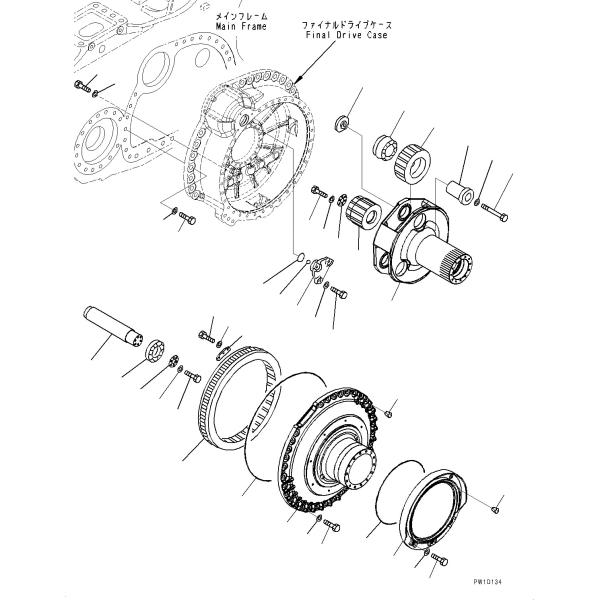 メインフレーム
Main Frame

ファイナルドライブケース
Final Drive Case

PW10134