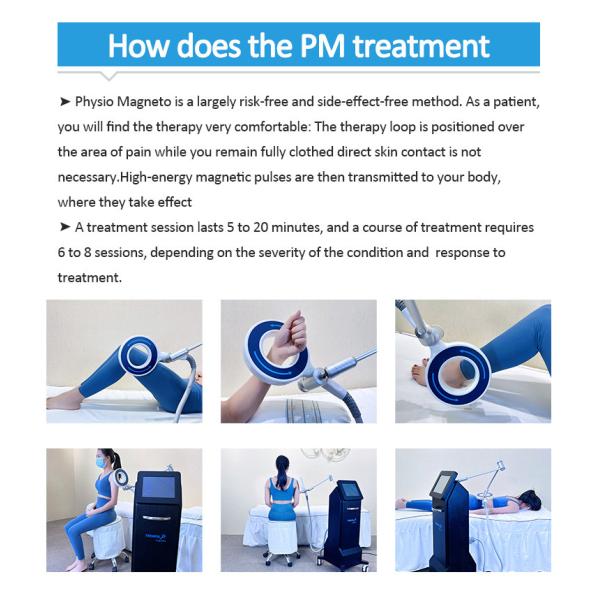 How does the PM treatment

➤ Physio Magneto is a largely risk-free and side-effect-free method. As a patient, you will find the therapy very comfortable: The therapy loop is positioned over the area of pain while you remain fully clothed direct skin contact is not necessary.High-energy magnetic pulses are then transmitted to your body, where they take effect

➤ A treatment session lasts 5 to 20 minutes, and a course of treatment requires 6 to 8 sessions, depending on the severity of the condition and response to treatment.