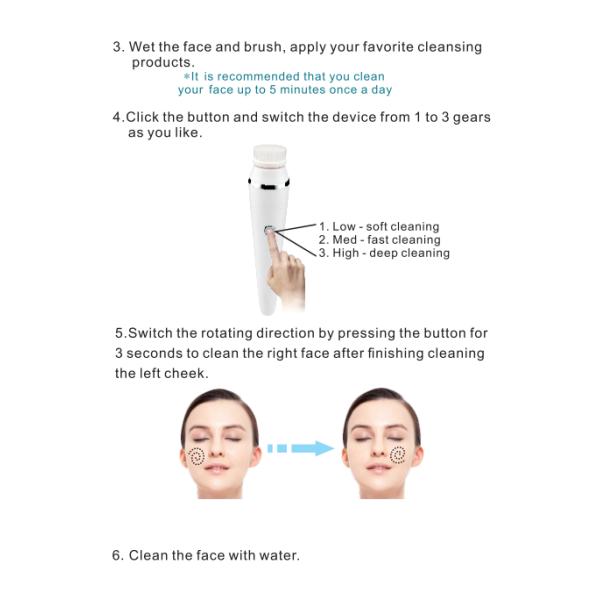 3. Wet the face and brush, apply your favorite cleansing products.

*It is recommended that you clean your face up to 5 minutes once a day

4.Click the button and switch the device from 1 to 3 gears as you like.

1. Low - soft cleaning
2. Med - fast cleaning
3. High - deep cleaning

5.Switch the rotating direction by pressing the button for 3 seconds to clean the right face after finishing cleaning the left cheek.

6. Clean the face with water.