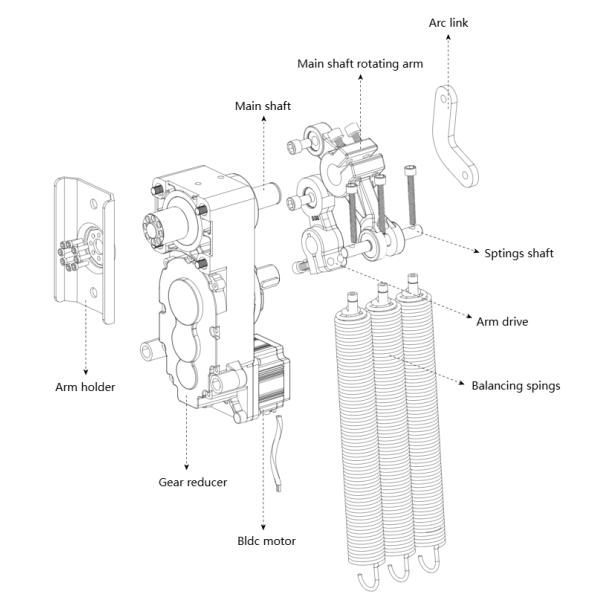 Arc link

Main shaft rotating arm

Main shaft

Sptings shaft

Arm drive

Balancing spings

Arm holder

Gear reducer

Bldc motor