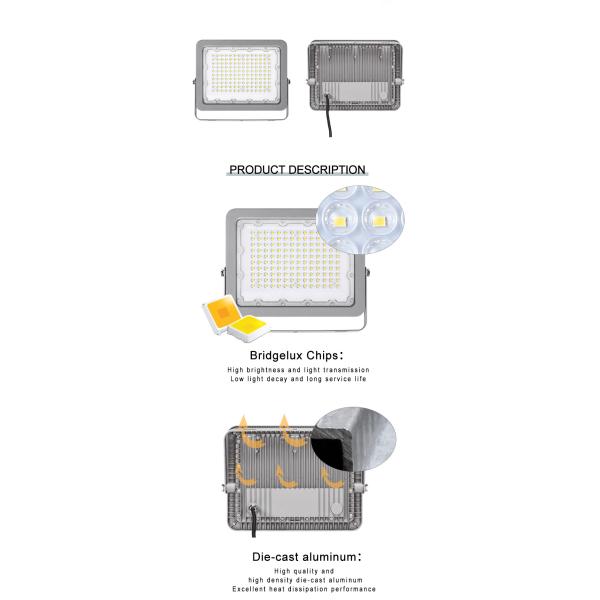 PRODUCT DESCRIPTION

Bridgelux Chips:

High brightness and light transmission
Low light decay and long service life

Die-cast aluminum:

High quality and
high density die-cast aluminum
Excellent heat dissipation performance