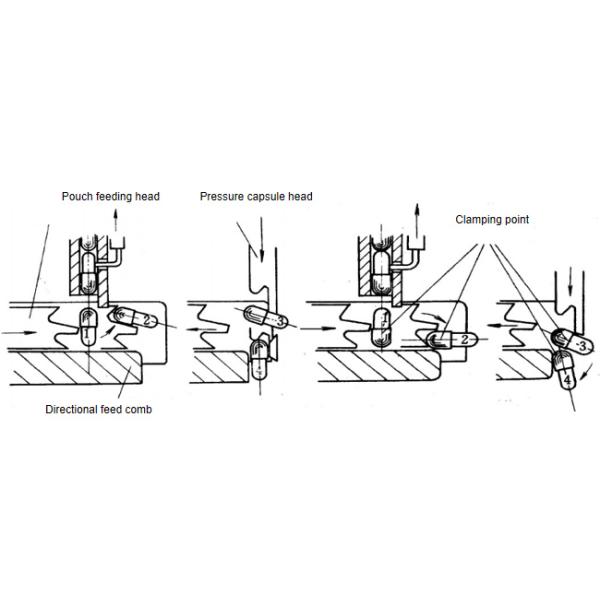 Pouch feeding head

Pressure capsule head

Clamping point

1

2

3

1

2

3

4

Directional feed comb