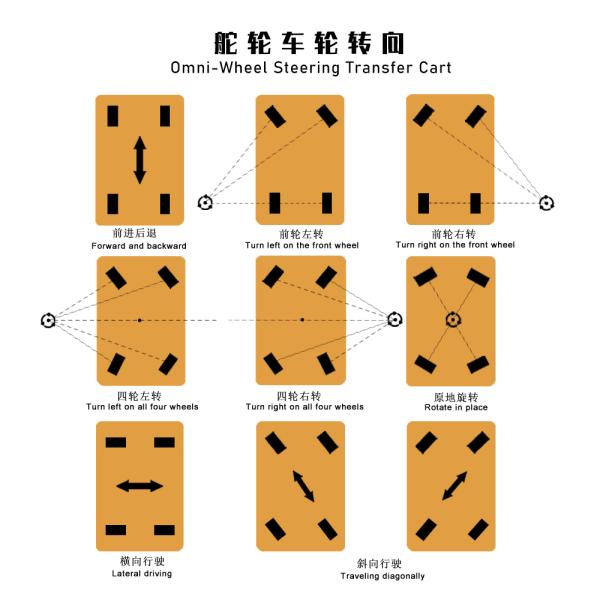 舵轮车轮转向
Omni-Wheel Steering Transfer Cart

前进后退
Forward and backward

前轮左转
Turn left on the front wheel

前轮右转
Turn right on the front wheel

四轮左转
Turn left on all four wheels

四轮右转
Turn right on all four wheels

原地旋转
Rotate in place

横向行驶
Lateral driving

斜向行驶
Traveling diagonally