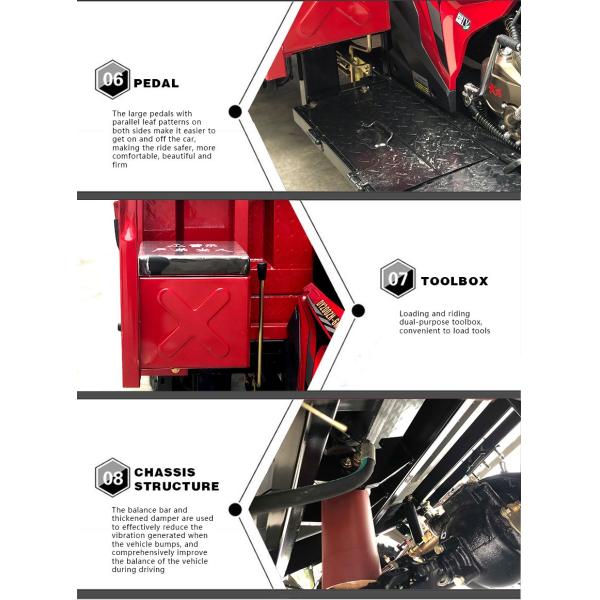 06 PEDAL

The large pedals with parallel leaf patterns on both sides make it easier to get on and off the car, making the ride safer, more comfortable, beautiful and firm

07 TOOLBOX

Loading and riding dual-purpose toolbox, convenient to load tools

08 CHASSIS STRUCTURE

The balance bar and thickened damper are used to effectively reduce the vibration generated when the vehicle bumps, and comprehensively improve the balance of the vehicle during driving