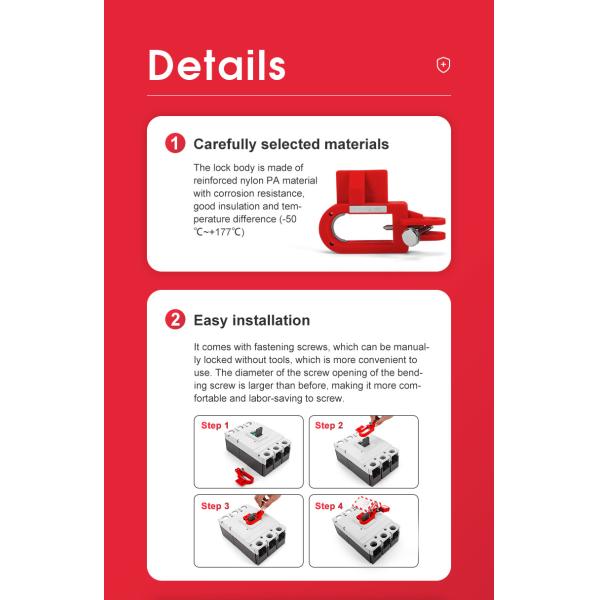 Details

1 Carefully selected materials

The lock body is made of reinforced nylon PA material with corrosion resistance, good insulation and temperature difference (-50 ℃~+177℃)

2 Easy installation

It comes with fastening screws, which can be manually locked without tools, which is more convenient to use. The diameter of the screw opening of the bending screw is larger than before, making it more comfortable and labor-saving to screw.

Step 1

Step 2

Step 3

Step 4