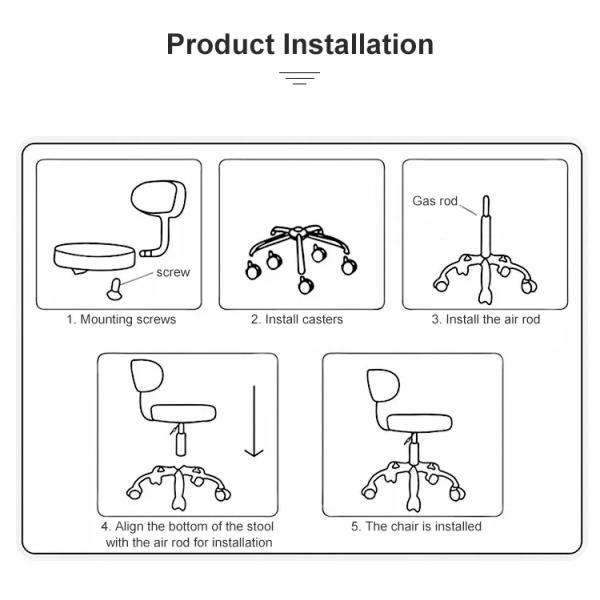 Product Installation

screw

1. Mounting screws

2. Install casters

Gas rod

3. Install the air rod

4. Align the bottom of the stool with the air rod for installation

5. The chair is installed