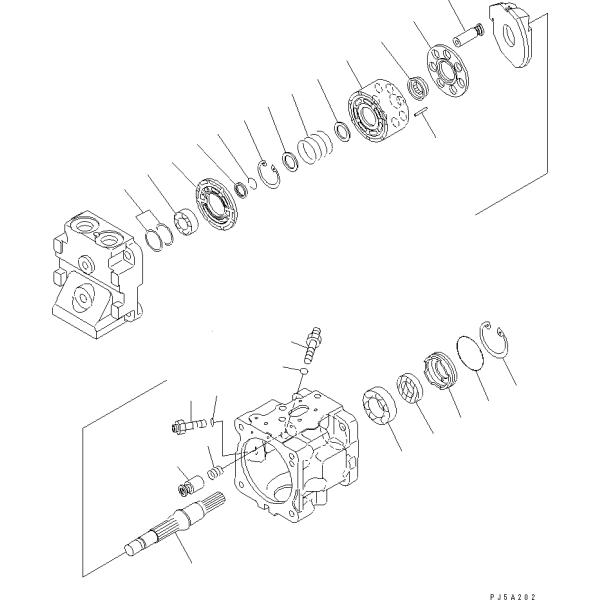 PJ5A202