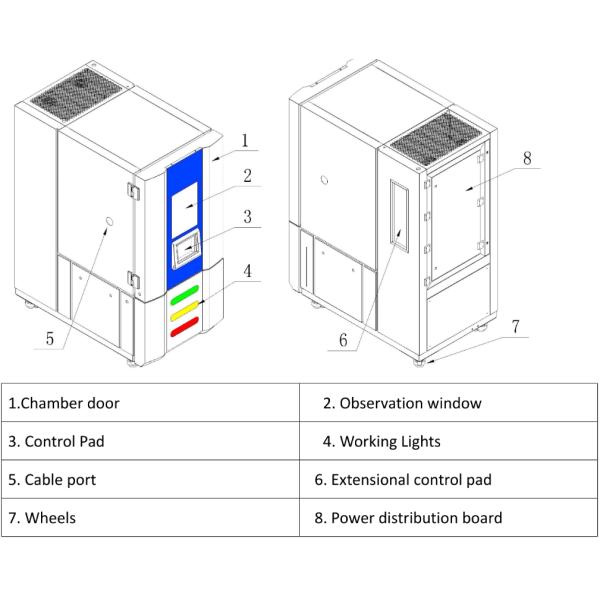 1
2
3
4
5
8
6
7

| 1.Chamber door | 2. Observation window |
|---|---|
| 3. Control Pad | 4. Working Lights |
| 5. Cable port | 6. Extensional control pad |
| 7. Wheels | 8. Power distribution board |