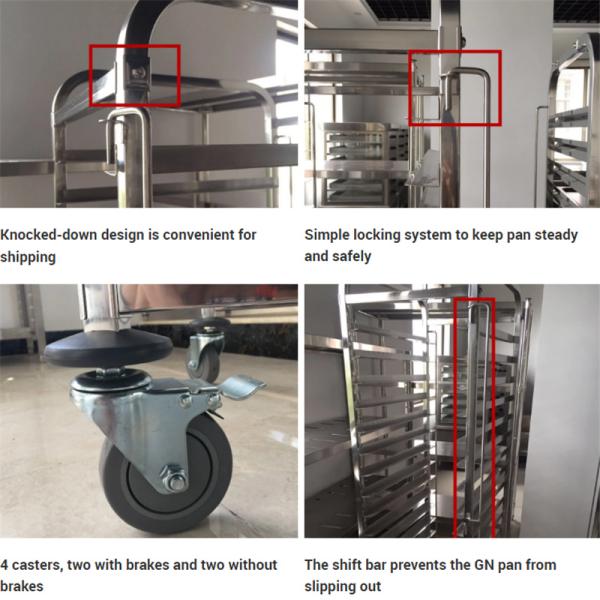 Knocked-down design is convenient for shipping

Simple locking system to keep pan steady and safely

4 casters, two with brakes and two without brakes

The shift bar prevents the GN pan from slipping out