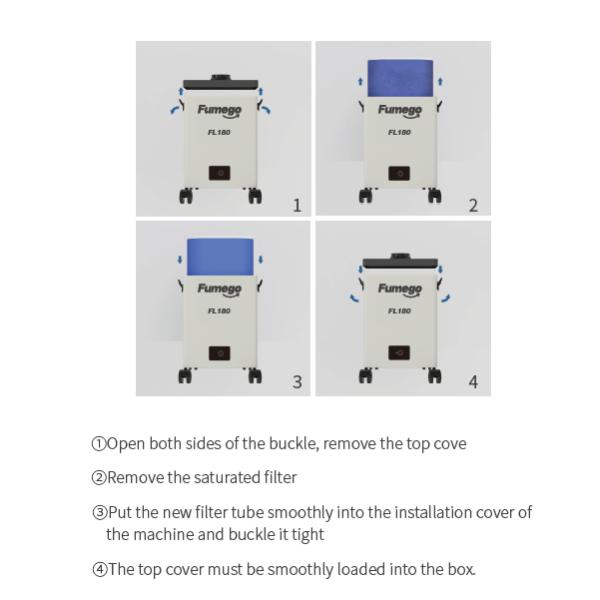 Fumego
FL180
1

Fumego
FL180
2

Fumego
FL180
3

Fumego
FL180
4

①Open both sides of the buckle, remove the top cove

②Remove the saturated filter

③Put the new filter tube smoothly into the installation cover of the machine and buckle it tight

④The top cover must be smoothly loaded into the box.