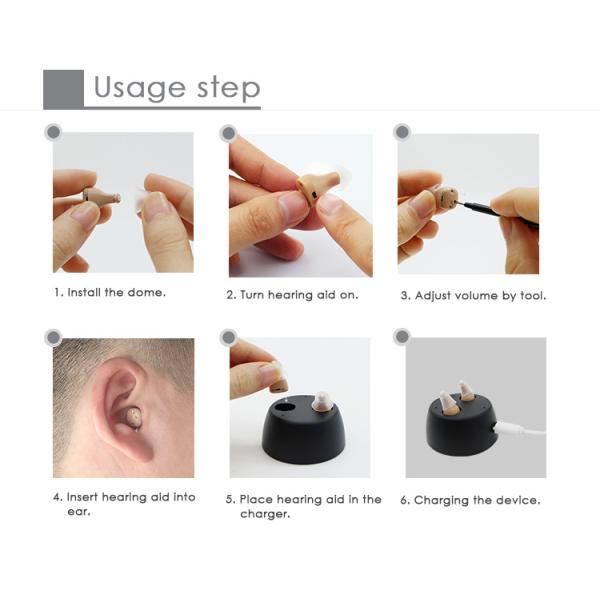 Usage step

1. Install the dome.

2. Turn hearing aid on.

3. Adjust volume by tool.

4. Insert hearing aid into ear.

5. Place hearing aid in the charger.

6. Charging the device.