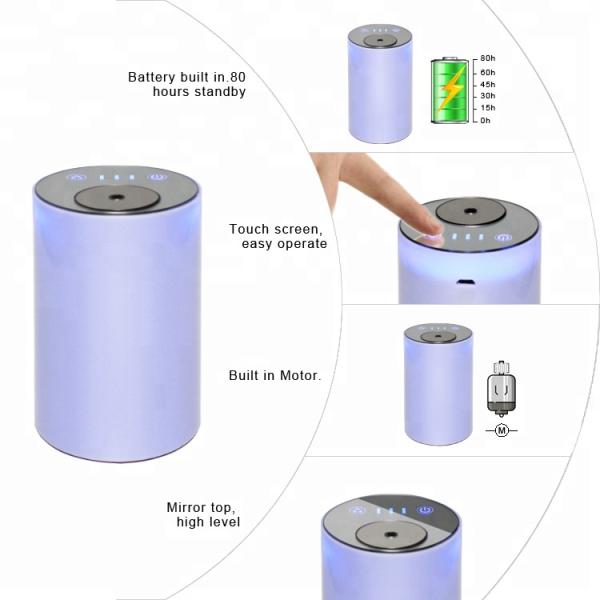 Battery built in.80 hours standby

80h
60h
45h
30h
15h
0h

Touch screen, easy operate

Built in Motor.

M

Mirror top, high level