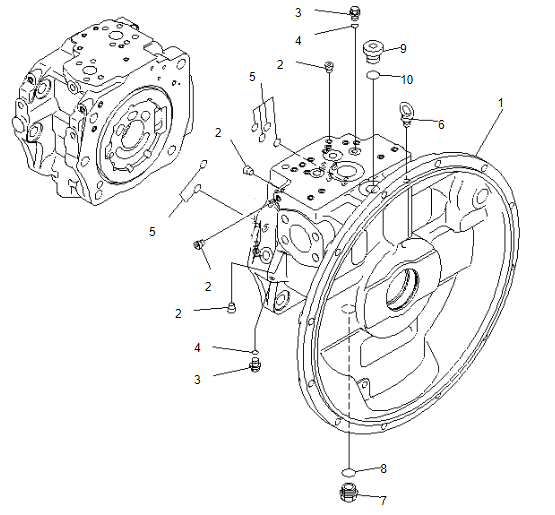 3
4
9
2
10
5
1
6
2
5
2
2
4
3
8
7