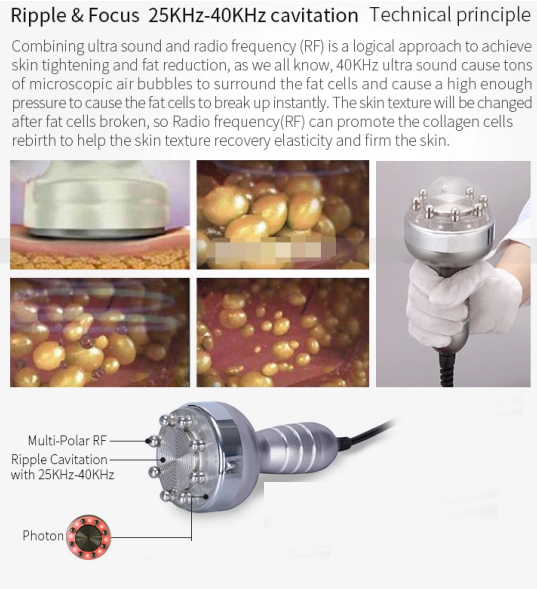 Ripple & Focus 25KHz-40KHz cavitation Technical principle

Combining ultra sound and radio frequency (RF) is a logical approach to achieve skin tightening and fat reduction, as we all know, 40KHz ultra sound cause tons of microscopic air bubbles to surround the fat cells and cause a high enough pressure to cause the fat cells to break up instantly. The skin texture will be changed after fat cells broken, so Radio frequency(RF) can promote the collagen cells rebirth to help the skin texture recovery elasticity and firm the skin.

Multi-Polar RF
Ripple Cavitation with 25KHz-40KHz
Photon